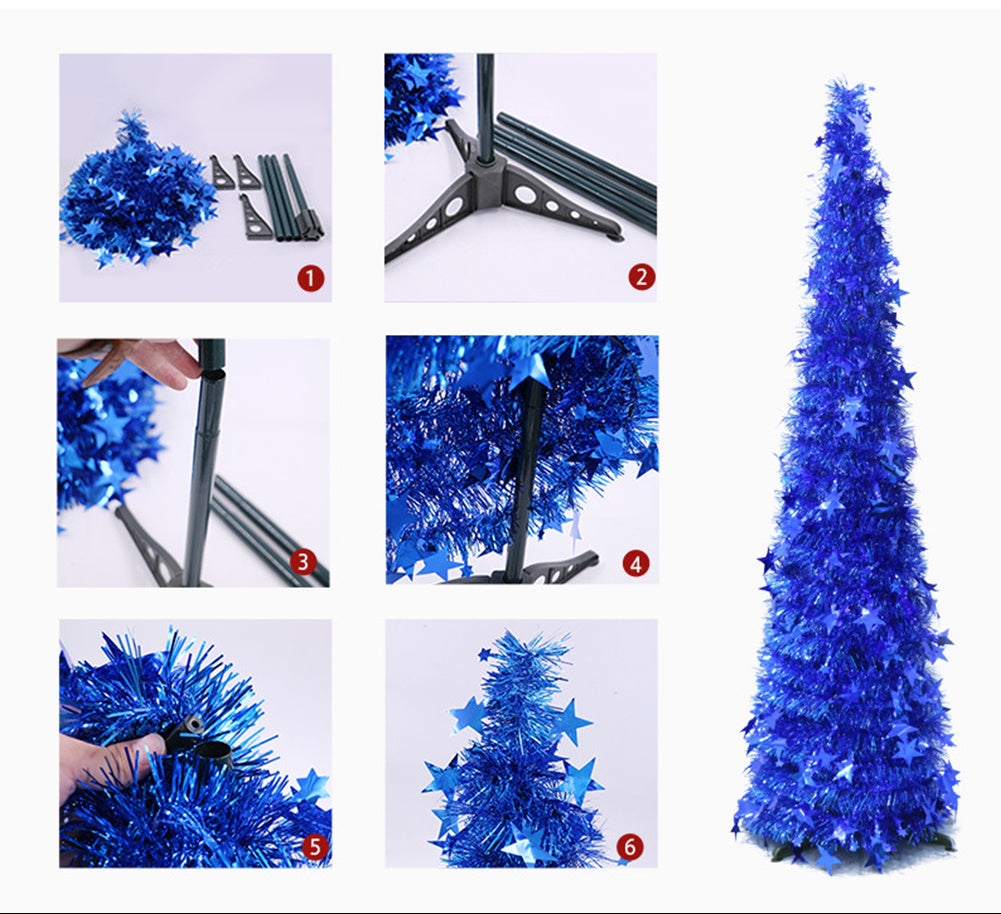 1

2

3

4

5

6